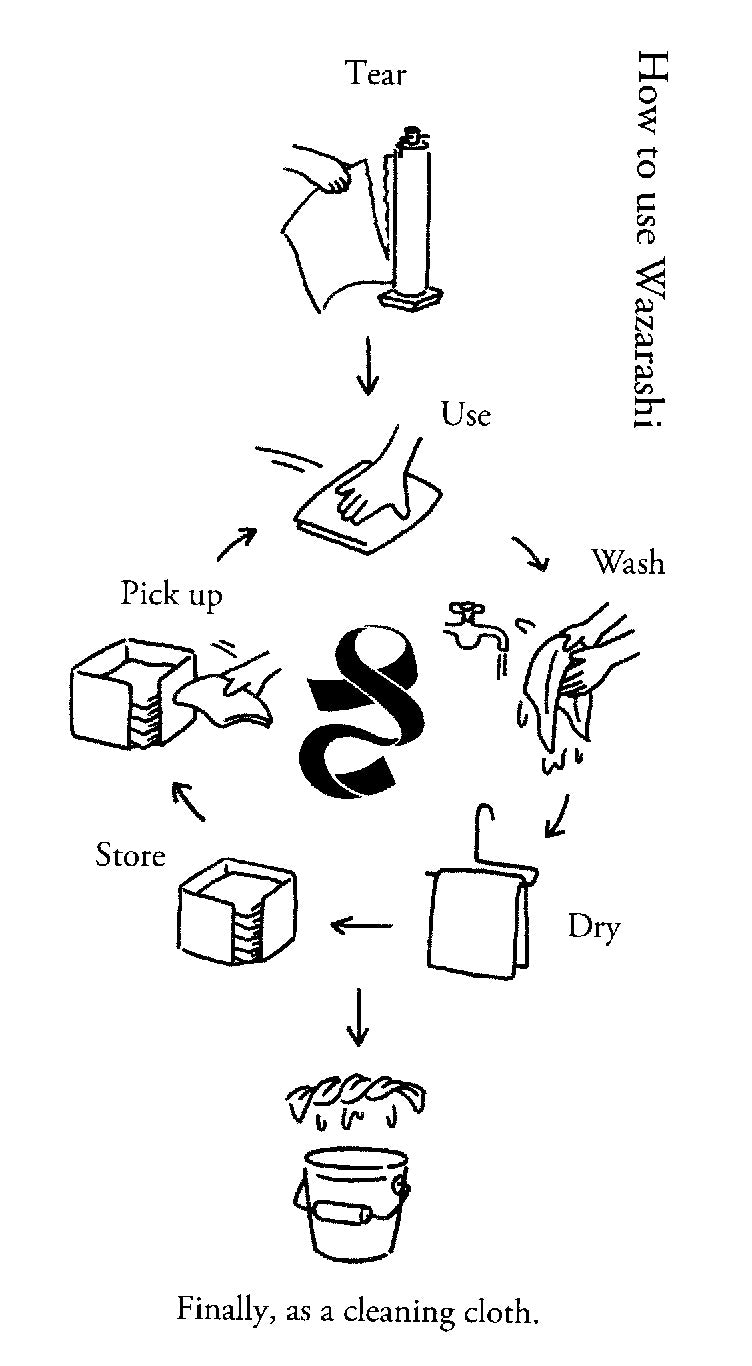 How to use Wazarashi

Tear

Use

Wash

Dry

Store

Pick up

Finally, as a cleaning cloth.