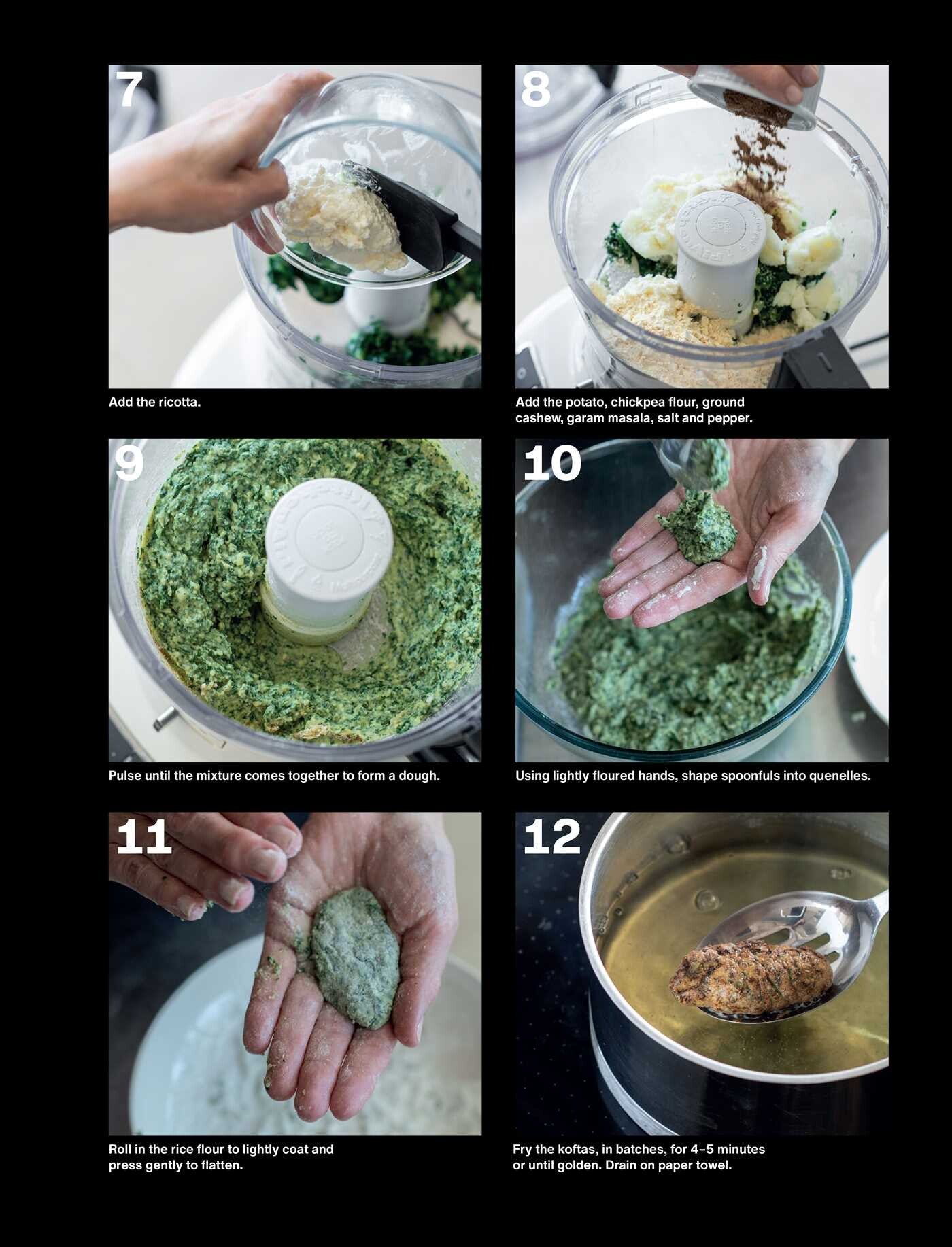 7

Add the ricotta.

8

Add the potato, chickpea flour, ground cashew, garam masala, salt and pepper.

9

Pulse until the mixture comes together to form a dough.

10

Using lightly floured hands, shape spoonfuls into quenelles.

11

Roll in the rice flour to lightly coat and press gently to flatten.

12

Fry the koftas, in batches, for 4–5 minutes or until golden. Drain on paper towel.