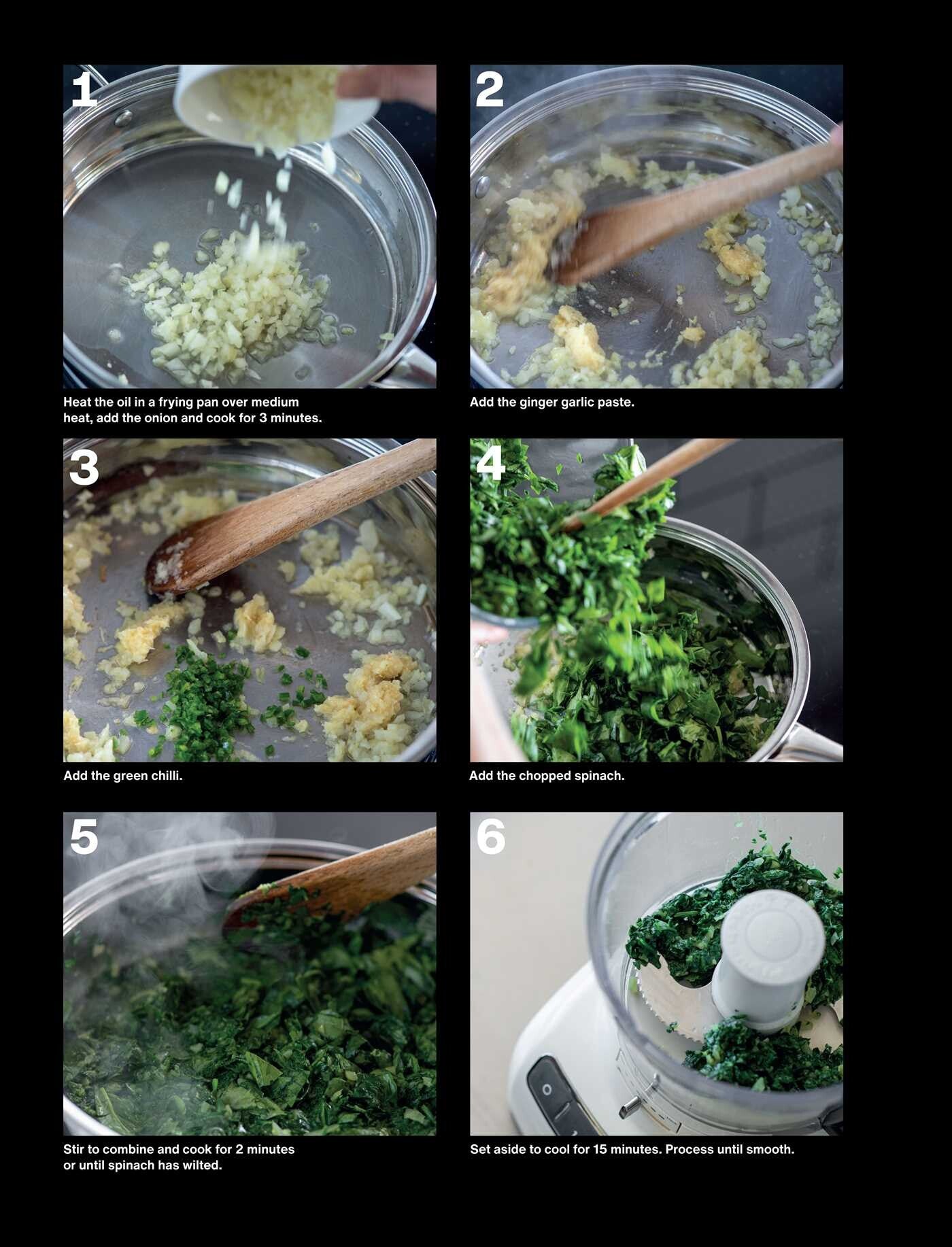 1

Heat the oil in a frying pan over medium heat, add the onion and cook for 3 minutes.

2

Add the ginger garlic paste.

3

Add the green chilli.

4

Add the chopped spinach.

5

Stir to combine and cook for 2 minutes or until spinach has wilted.

6

Set aside to cool for 15 minutes. Process until smooth.